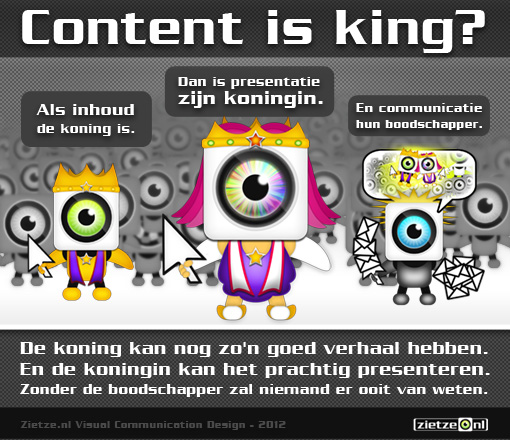 Content is king?

Als inhoud de koning is.

Dan is presentatie zijn koningin.

En communicatie hun boodschapper.

De koning kan nog zo'n goed verhaal hebben.
En de koningin kan het prachtig presenteren.
Zonder de boodschapper zal niemand er ooit van weten.

Zietze.nl Visual Communication Design - 2012

zietze nl